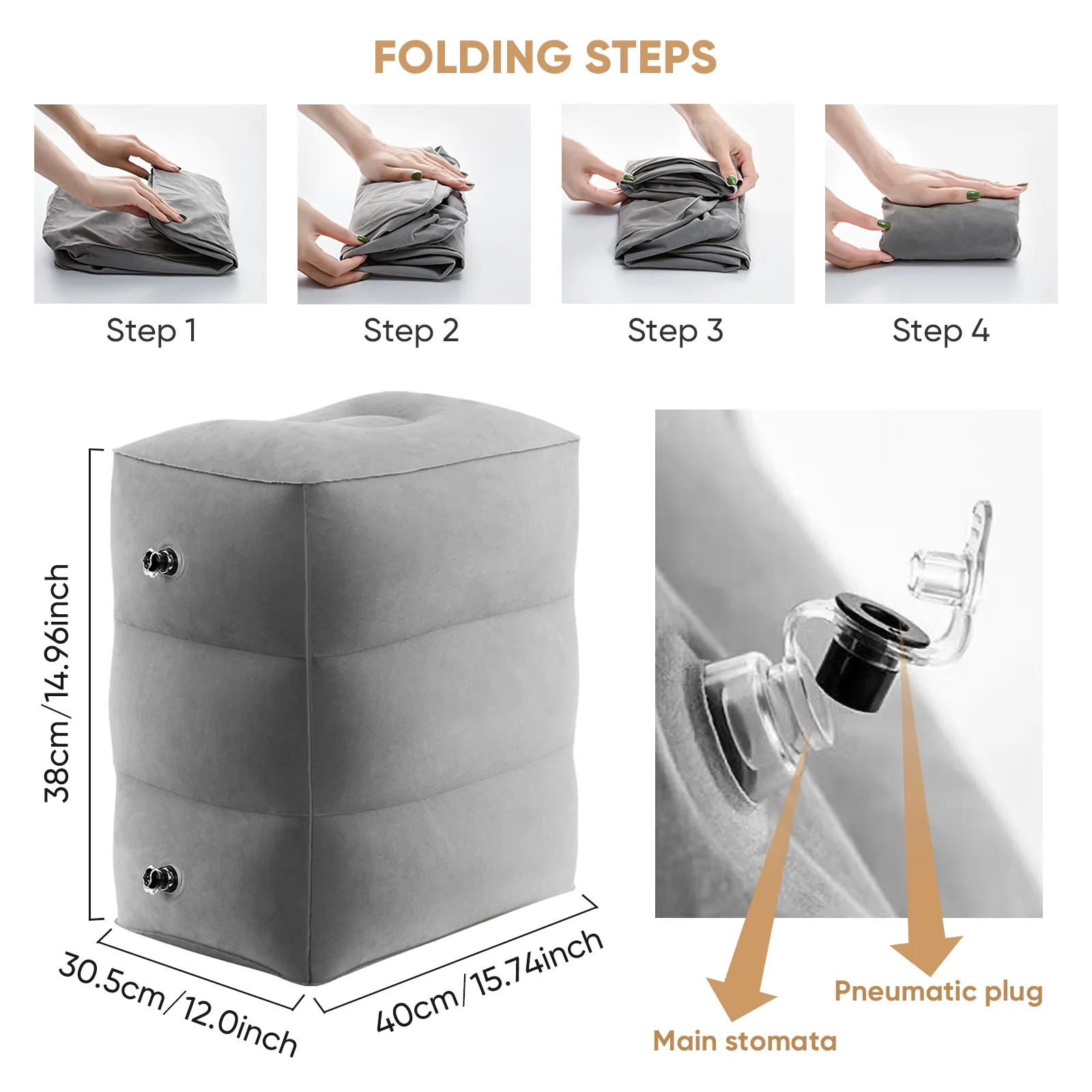 FOLDING STEPS

Step 1

Step 2

Step 3

Step 4

38cm/14.96inch

30.5cm/12.0inch

40cm/15.74inch

Pneumatic plug

Main stomata